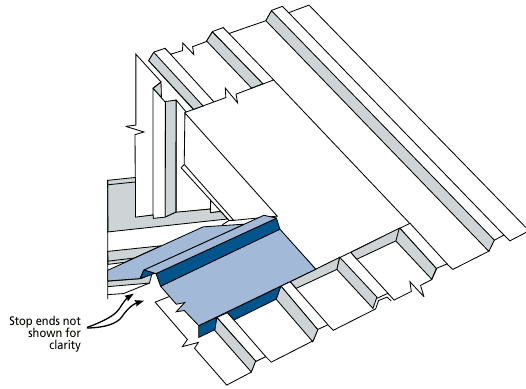 Stop ends not shown for clarity